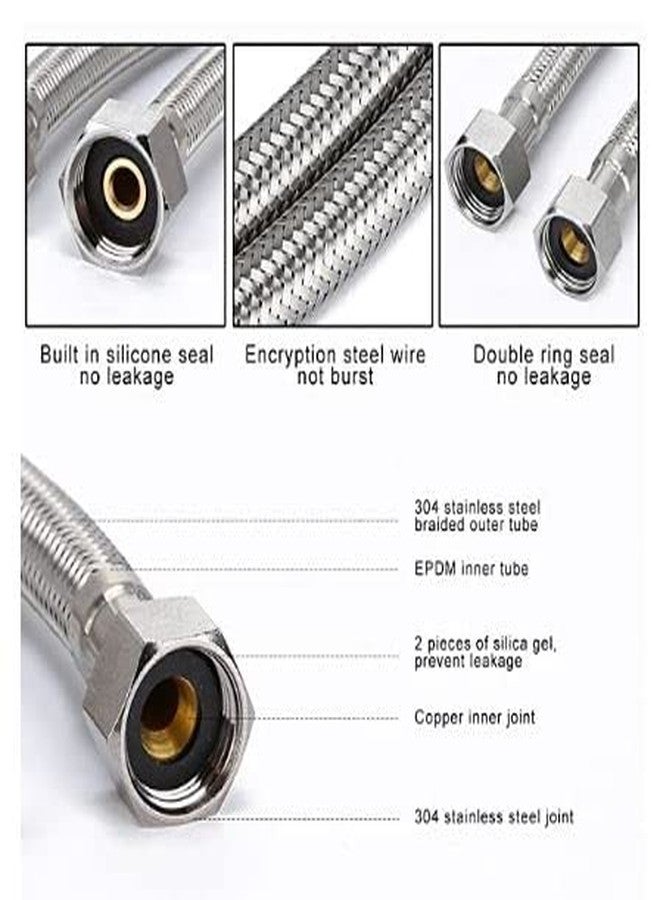 Built in silicone seal
no leakage

Encryption steel wire
not burst

Double ring seal
no leakage

304 stainless steel
braided outer tube

EPDM inner tube

2 pieces of silica gel,
prevent leakage

Copper inner joint

304 stainless steel joint